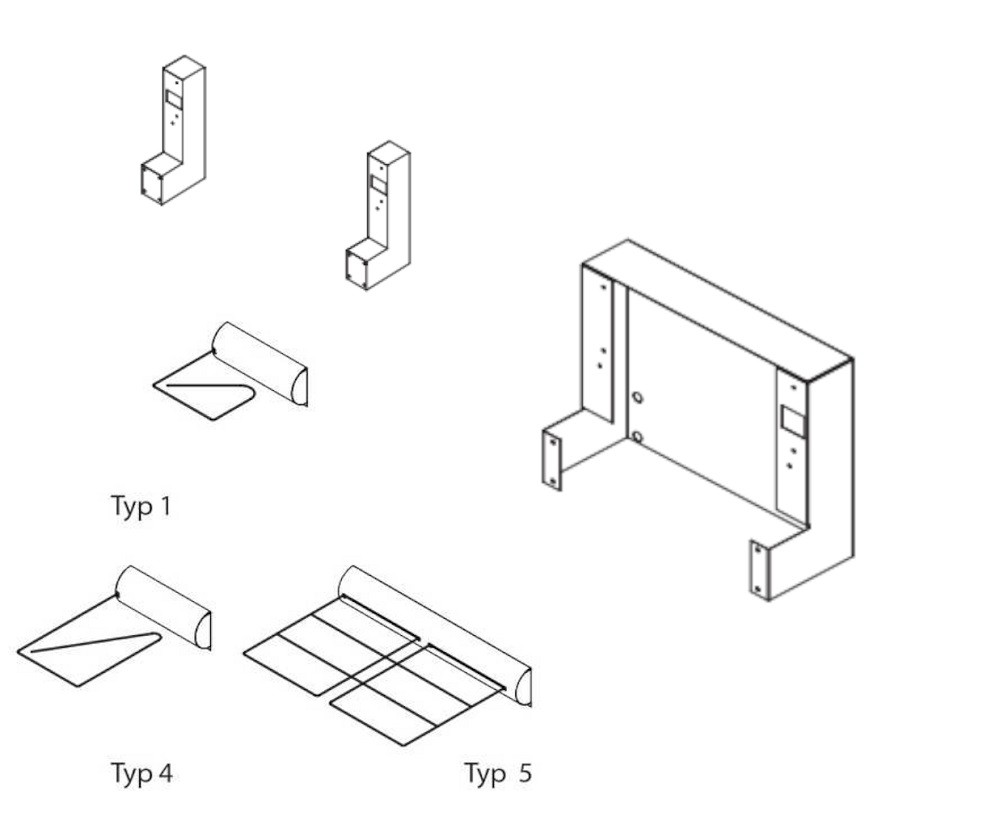 Typ 1

Typ 4

Typ 5