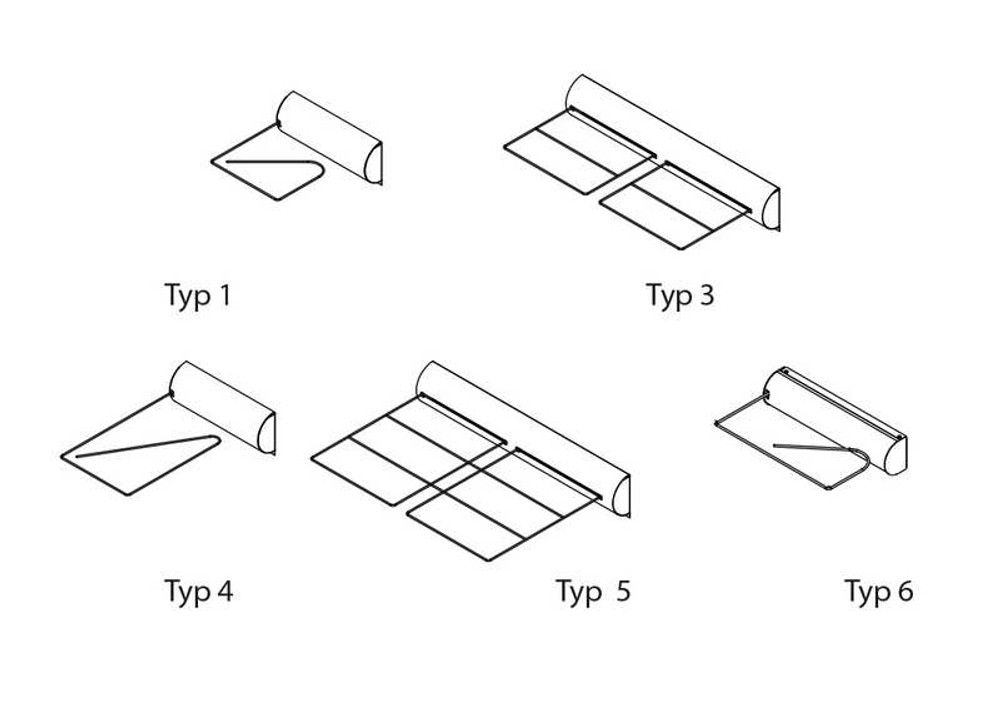 Typ 1

Typ 3

Typ 4

Typ 5

Typ 6