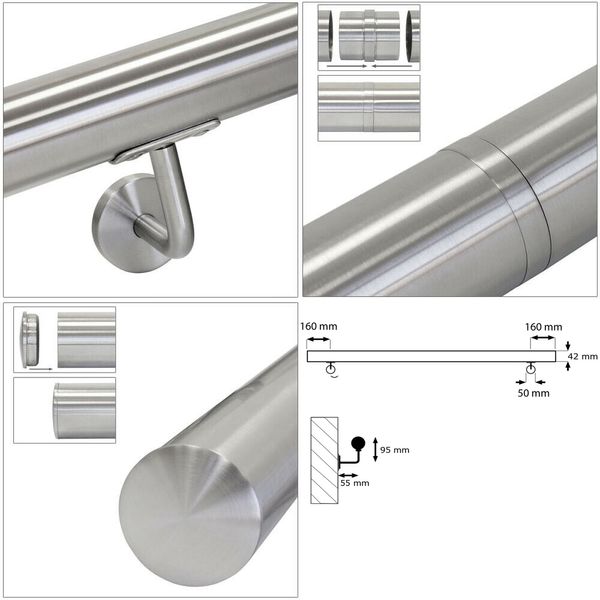 160 mm
160 mm
42 mm
50 mm
95 mm
55 mm