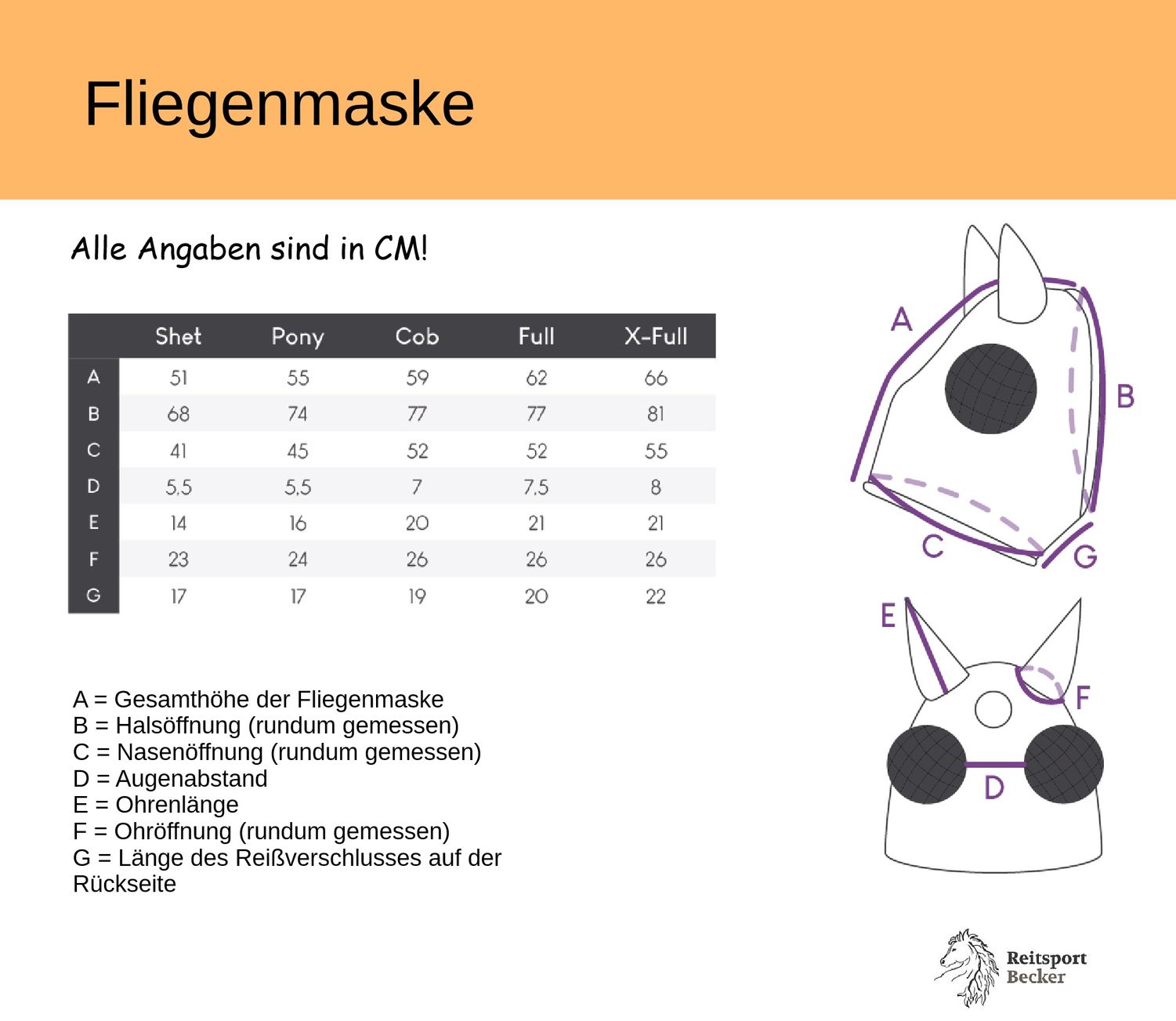 Fliegenmaske

Alle Angaben sind in CM!

| | Shet | Pony | Cob | Full | X-Full |
|---|---|---|---|---|---|
| A | 51 | 55 | 59 | 62 | 66 |
| B | 68 | 74 | 77 | 77 | 81 |
| C | 41 | 45 | 52 | 52 | 55 |
| D | 5,5 | 5,5 | 7 | 7,5 | 8 |
| E | 14 | 16 | 20 | 21 | 21 |
| F | 23 | 24 | 26 | 26 | 26 |
| G | 17 | 17 | 19 | 20 | 22 |

A = Gesamthöhe der Fliegenmaske
B = Halsöffnung (rundum gemessen)
C = Nasenöffnung (rundum gemessen)
D = Augenabstand
E = Ohrenlänge
F = Ohröffnung (rundum gemessen)
G = Länge des Reißverschlusses auf der Rückseite

A
B
C
G
E
F
D

Reitsport
Becker