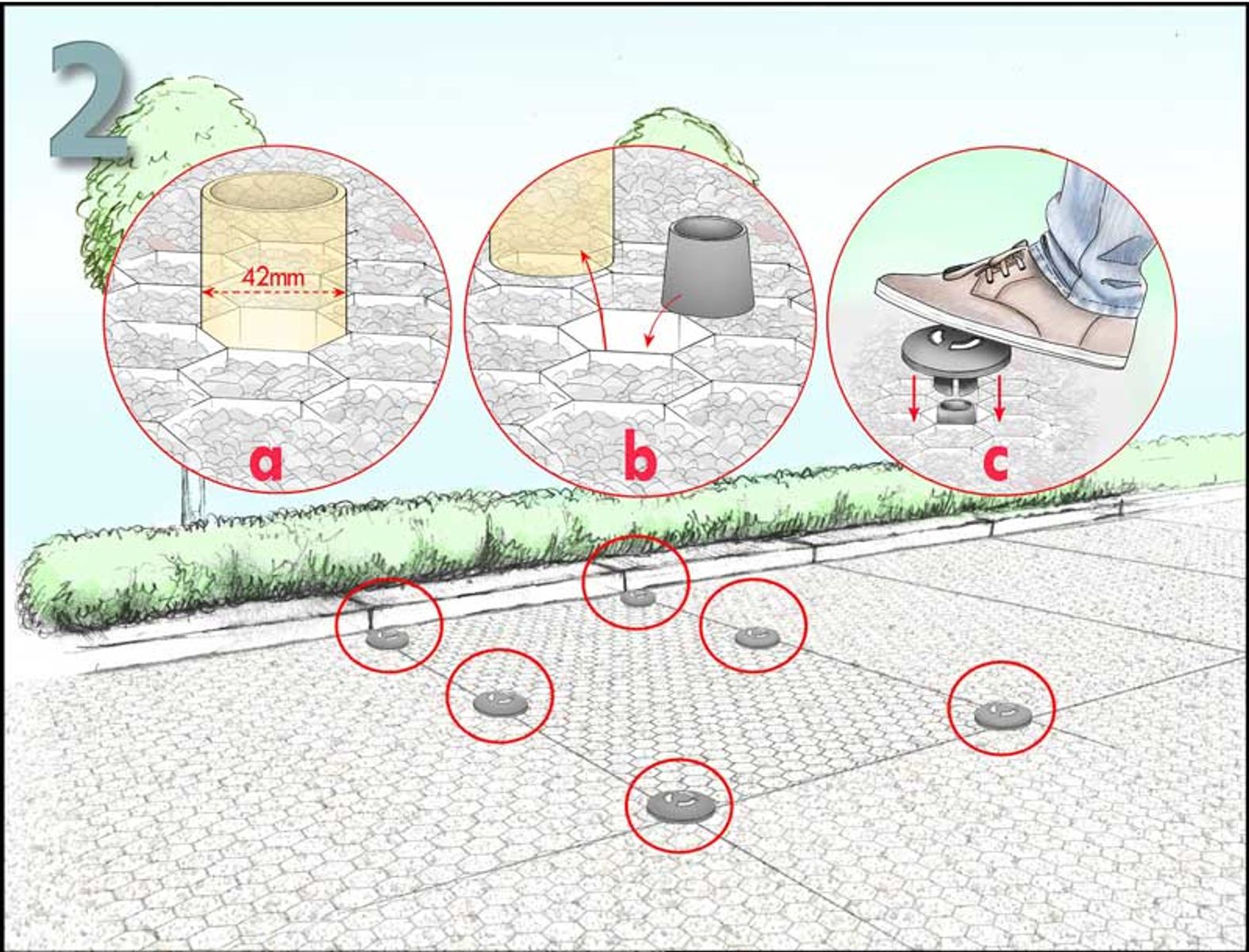 2

42mm

a

b

c